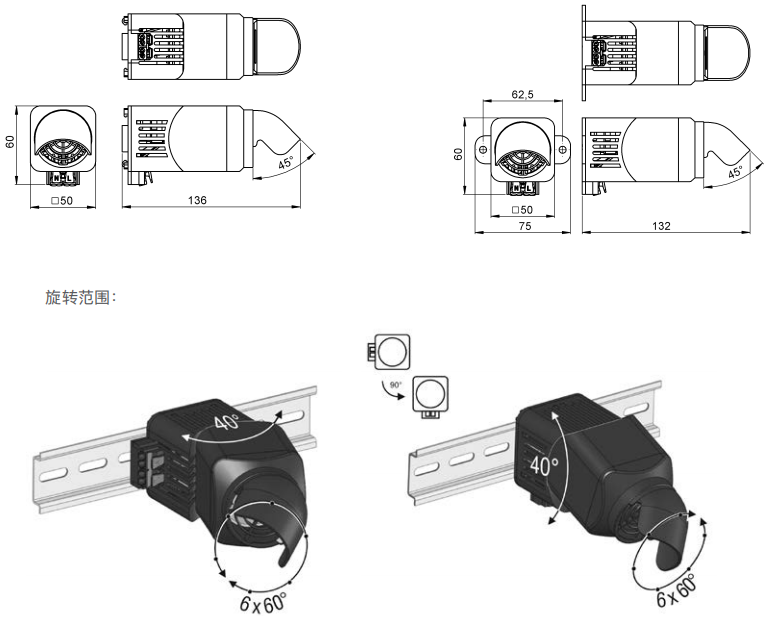 60
N L
□50
136
45°

62,5
60
N L
□50
75
132
45°

旋转范围：

40°
6 x 60°

90°
40°
6 x 60°